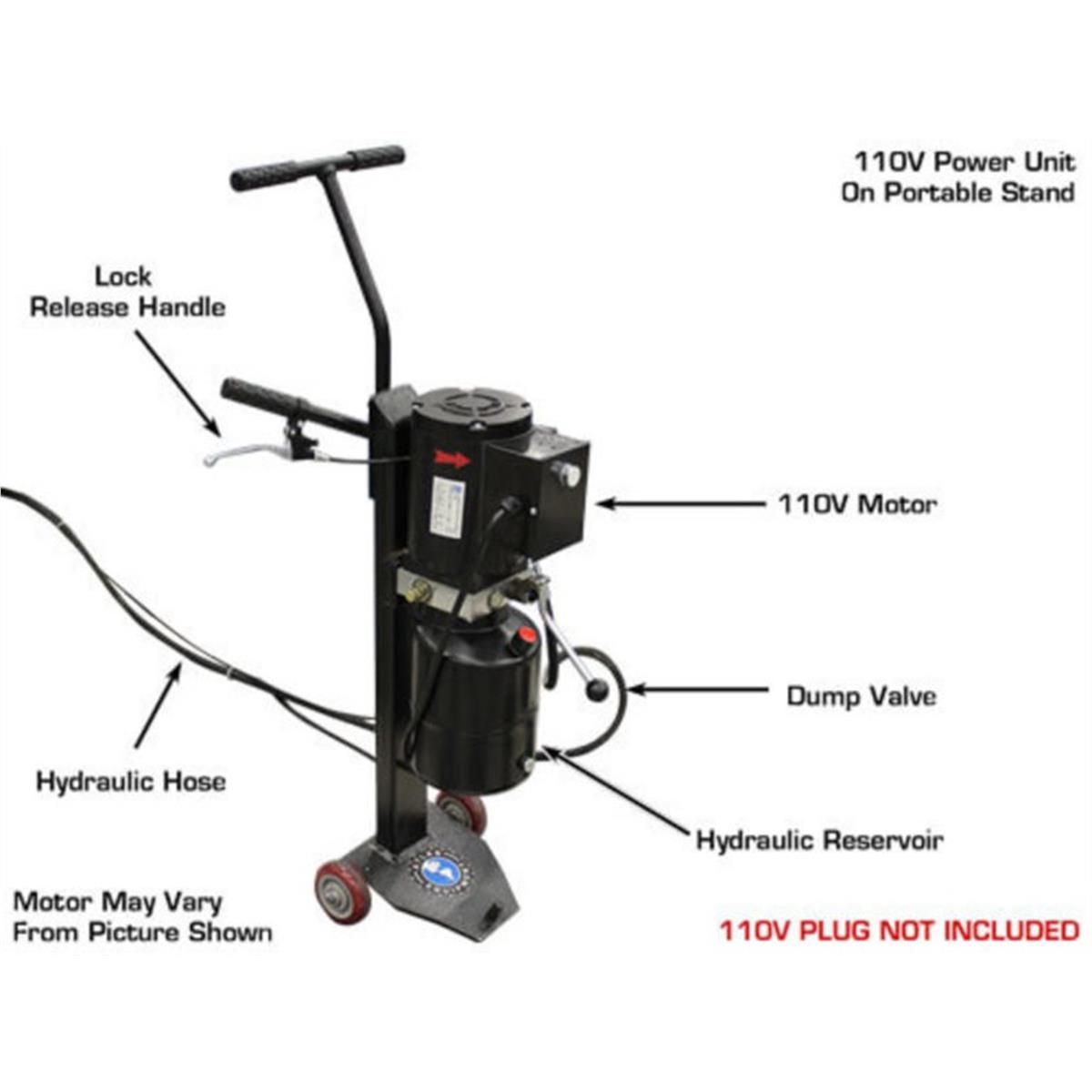 110V Power Unit
On Portable Stand

Lock
Release Handle

110V Motor

Dump Valve

Hydraulic Hose

Hydraulic Reservoir

Motor May Vary
From Picture Shown

110V PLUG NOT INCLUDED